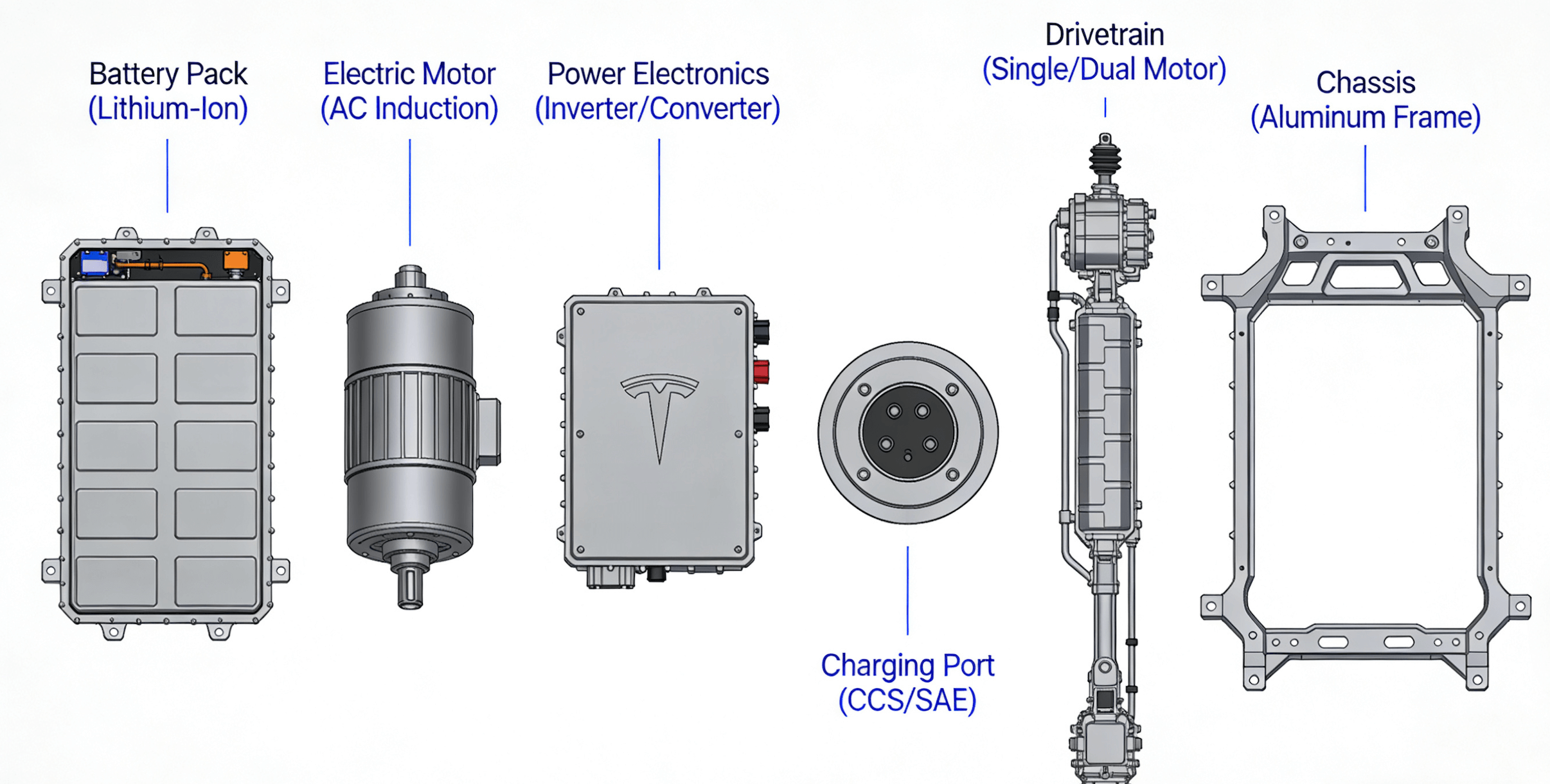 Battery Pack
(Lithium-Ion)

Electric Motor
(AC Induction)

Power Electronics
(Inverter/Converter)

Drivetrain
(Single/Dual Motor)

Chassis
(Aluminum Frame)

Charging Port
(CCS/SAE)